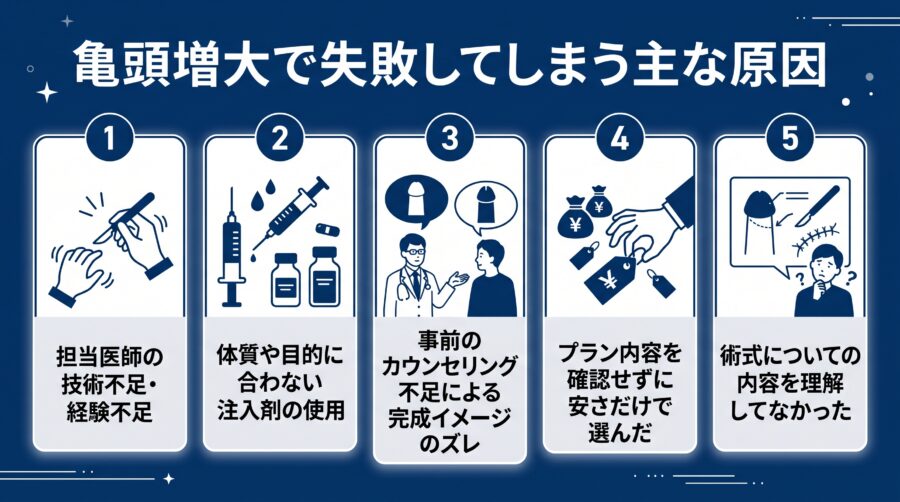 亀頭増大で失敗してしまう主な原因

1
担当医師の技術不足・経験不足

2
体質や目的に合わない注入剤の使用

3
事前のカウンセリング不足による完成イメージのズレ

4
¥ ¥ ¥
プラン内容を確認せずに安さだけで選んだ

5
? ?
術式についての内容を理解してなかった